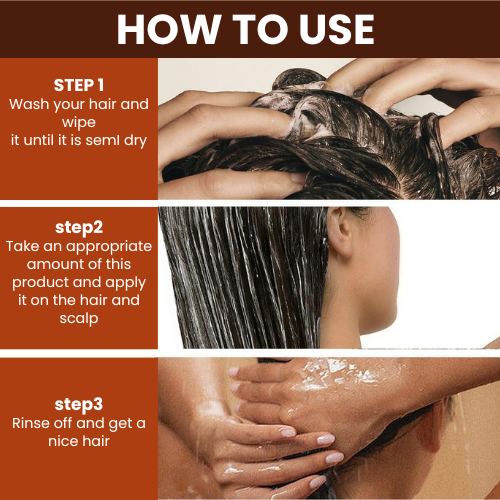 HOW TO USE

STEP 1
Wash your hair and wipe it until it is semI dry

step2
Take an appropriate amount of this product and apply it on the hair and scalp

step3
Rinse off and get a nice hair