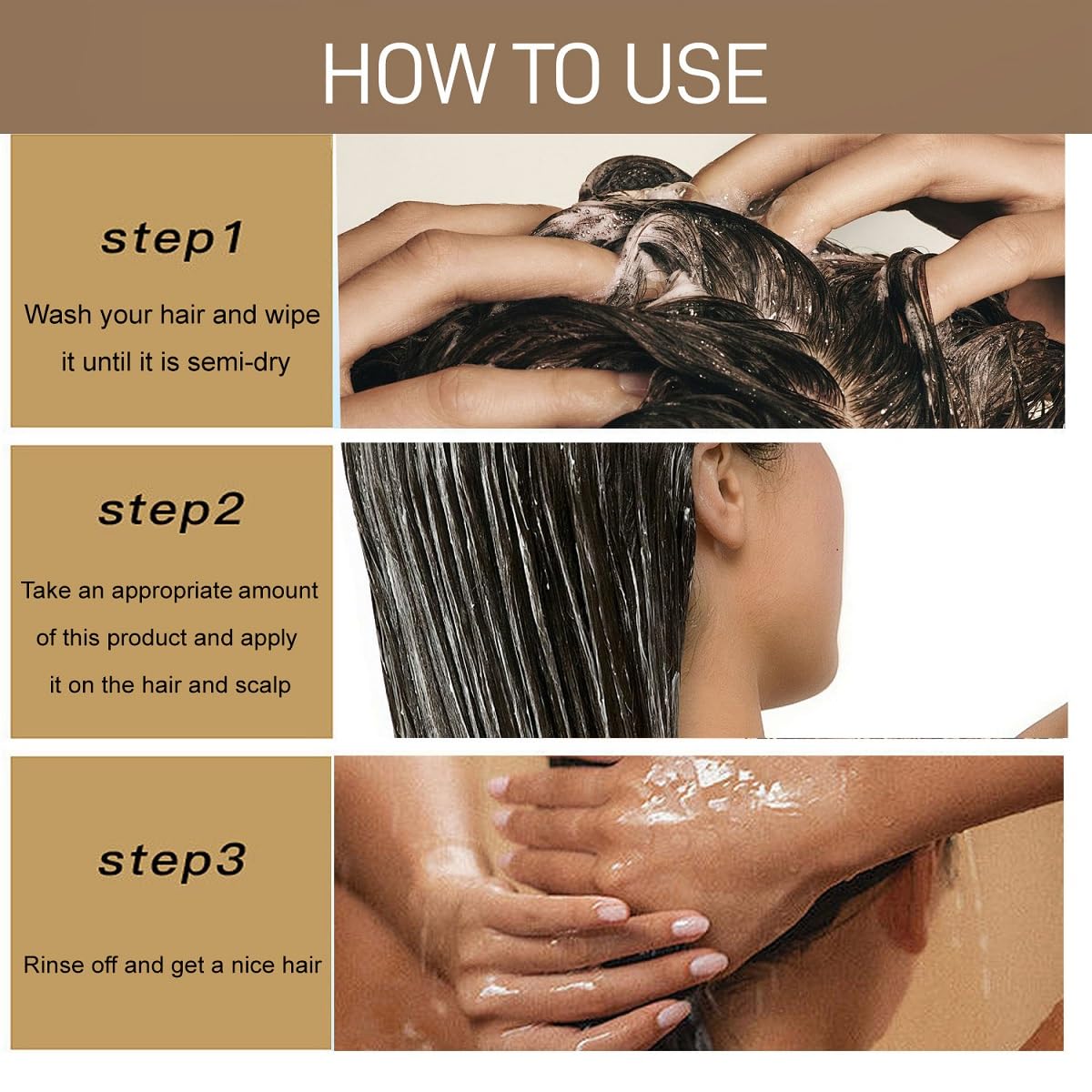 HOW TO USE

step1

Wash your hair and wipe it until it is semi-dry

step2

Take an appropriate amount of this product and apply it on the hair and scalp

step3

Rinse off and get a nice hair